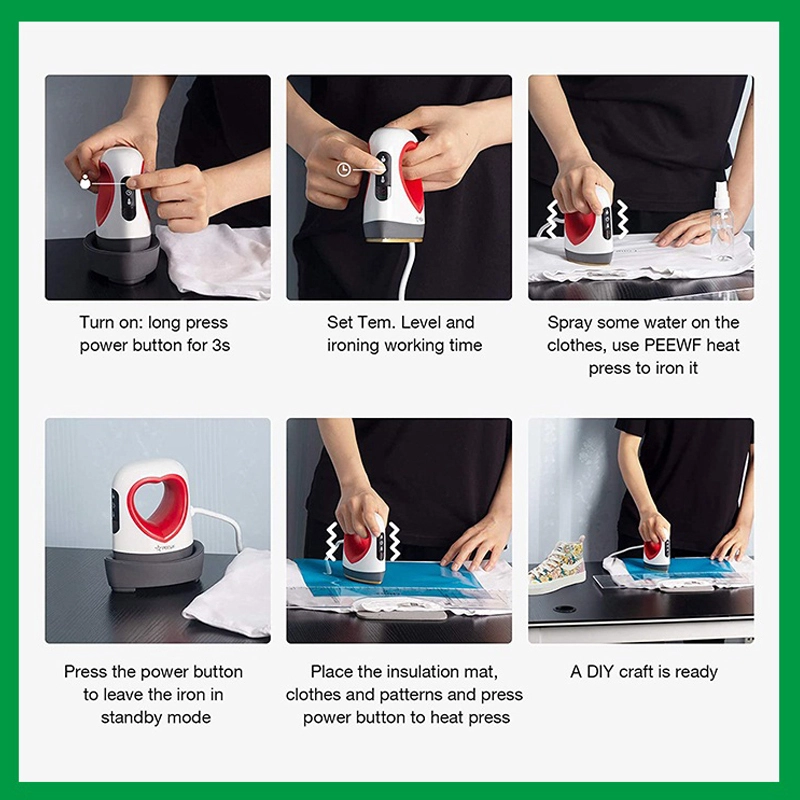 Turn on: long press power button for 3s

Set Tem. Level and ironing working time

Spray some water on the clothes, use PEEWF heat press to iron it

Press the power button to leave the iron in standby mode

Place the insulation mat, clothes and patterns and press power button to heat press

A DIY craft is ready